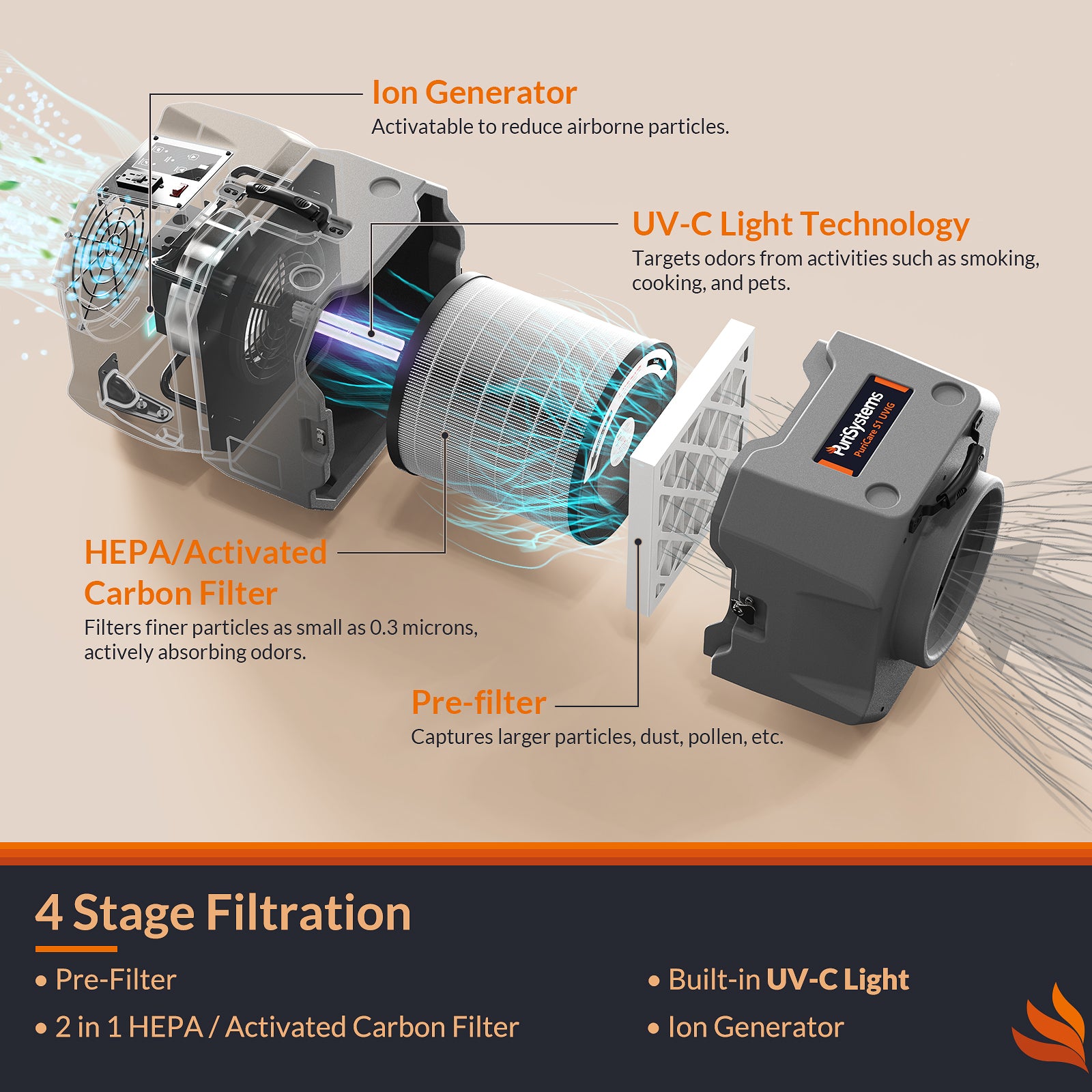 Ion Generator
Activatable to reduce airborne particles.

UV-C Light Technology
Targets odors from activities such as smoking, cooking, and pets.

PuriSystems
PuriCare S1 UVIG

HEPA/Activated Carbon Filter
Filters finer particles as small as 0.3 microns, actively absorbing odors.

Pre-filter
Captures larger particles, dust, pollen, etc.

4 Stage Filtration

• Pre-Filter
• 2 in 1 HEPA / Activated Carbon Filter

• Built-in UV-C Light
• Ion Generator